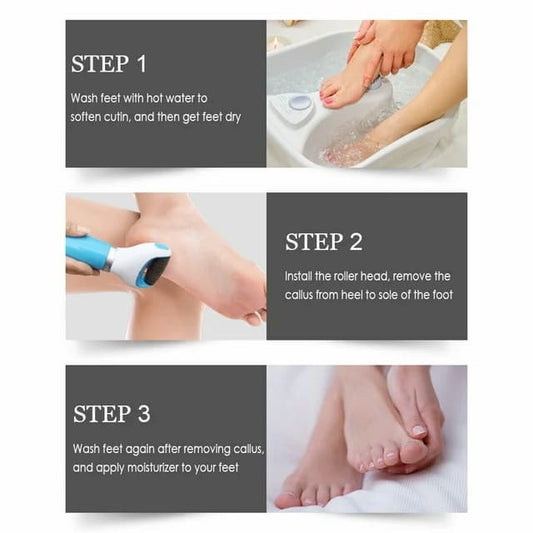 STEP 1

Wash feet with hot water to soften cutin, and then get feet dry

STEP 2

Install the roller head, remove the callus from heel to sole of the foot

STEP 3

Wash feet again after removing callus, and apply moisturizer to your feet