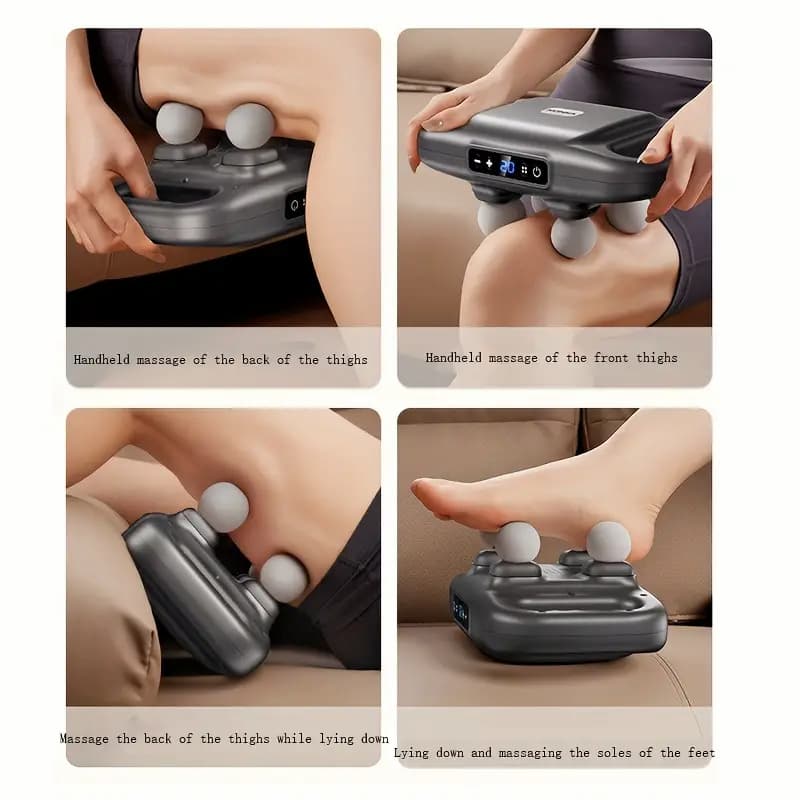 Handheld massage of the back of the thighs

Handheld massage of the front thighs

Massage the back of the thighs while lying down

Lying down and massaging the soles of the feet