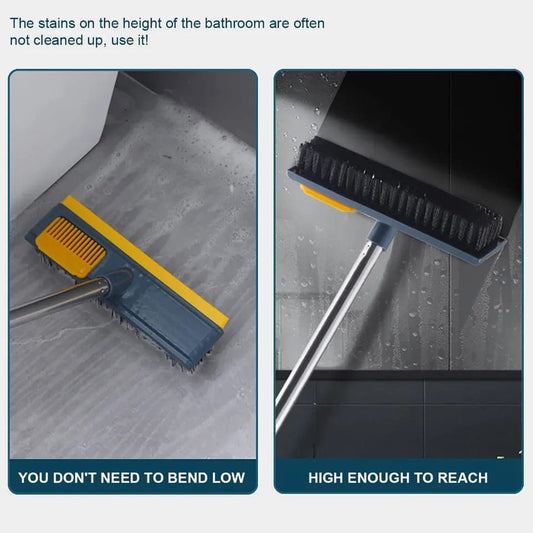 The stains on the height of the bathroom are often not cleaned up, use it!

YOU DON'T NEED TO BEND LOW

HIGH ENOUGH TO REACH