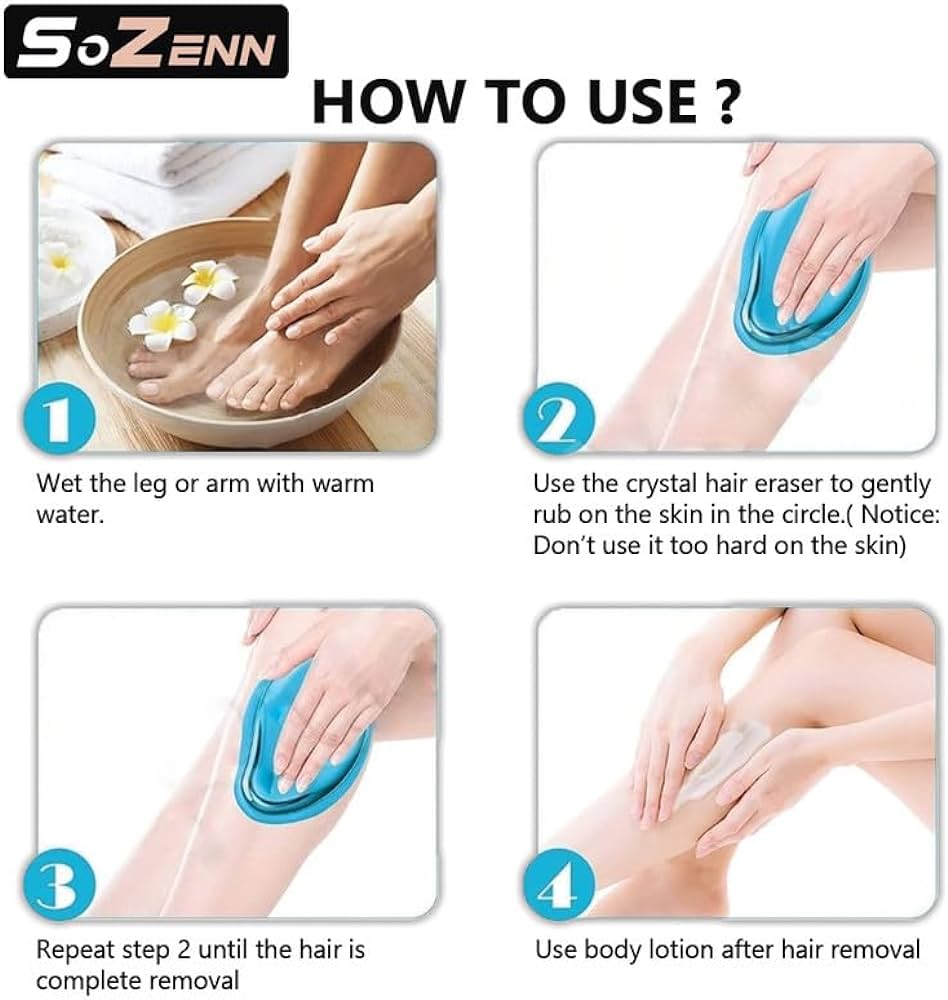 SoZENN

HOW TO USE ?

1

Wet the leg or arm with warm water.

2

Use the crystal hair eraser to gently rub on the skin in the circle.( Notice: Don't use it too hard on the skin)

3

Repeat step 2 until the hair is complete removal

4

Use body lotion after hair removal