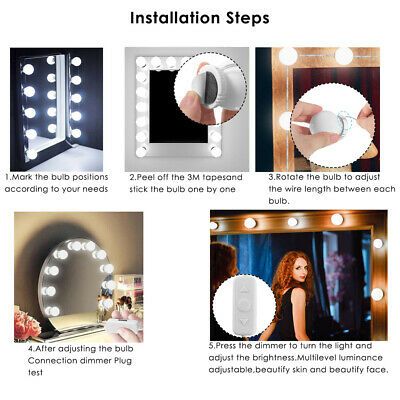 Installation Steps

1.Mark the bulb positions according to your needs

2.Peel off the 3M tapesand stick the bulb one by one

3.Rotate the bulb to adjust the wire length between each bulb.

4.After adjusting the bulb Connection dimmer Plug test

5.Press the dimmer to turn the light and adjust the brightness.Multilevel luminance adjustable,beautify skin and beautify face.